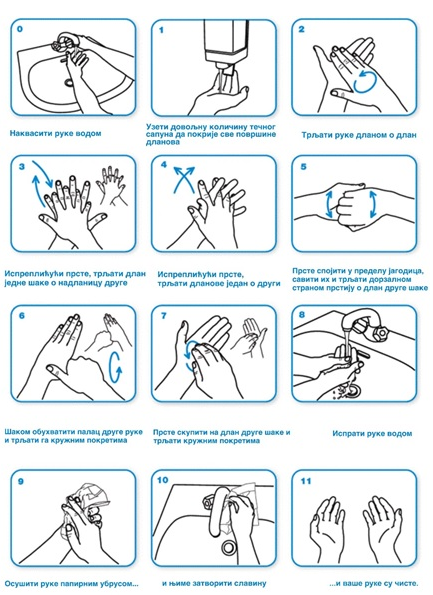 0

Наквасити руке водом

1

Узети довољну количину течног сапуна да покрије све површине дланова

2

Трљати руке дланом о длан

3

Испреплићући прсте, трљати длан једне шаке о надланицу друге

4

Испреплићући прсте, трљати дланове један о други

5

Прсте спојити у пределу јагодица, савити их и трљати дорзалном страном прстију о длан друге шаке

6

Шаком обухватити палац друге руке и трљати га кружним покретима

7

Прсте скупити на длан друге шаке и трљати кружним покретима

8

Испрати руке водом

9

Осушити руке папирним убрусом...

10

и њиме затворити славину

11

...и ваше руке су чисте.